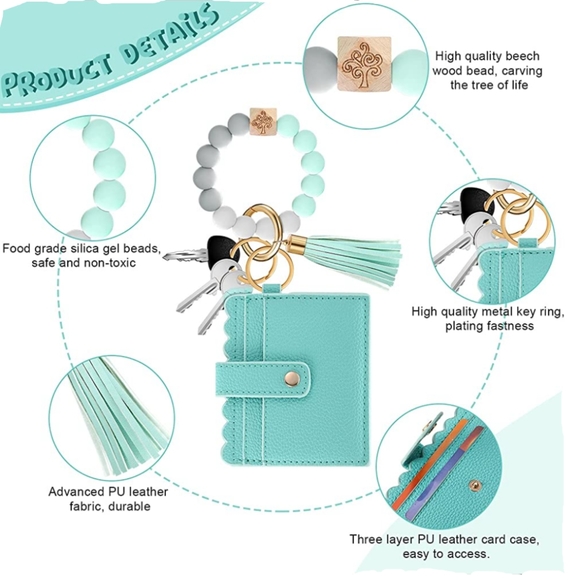 PRODUCT DETAILS

High quality beech wood bead, carving the tree of life

Food grade silica gel beads, safe and non-toxic

High quality metal key ring, plating fastness

Advanced PU leather fabric, durable

Three layer PU leather card case, easy to access.